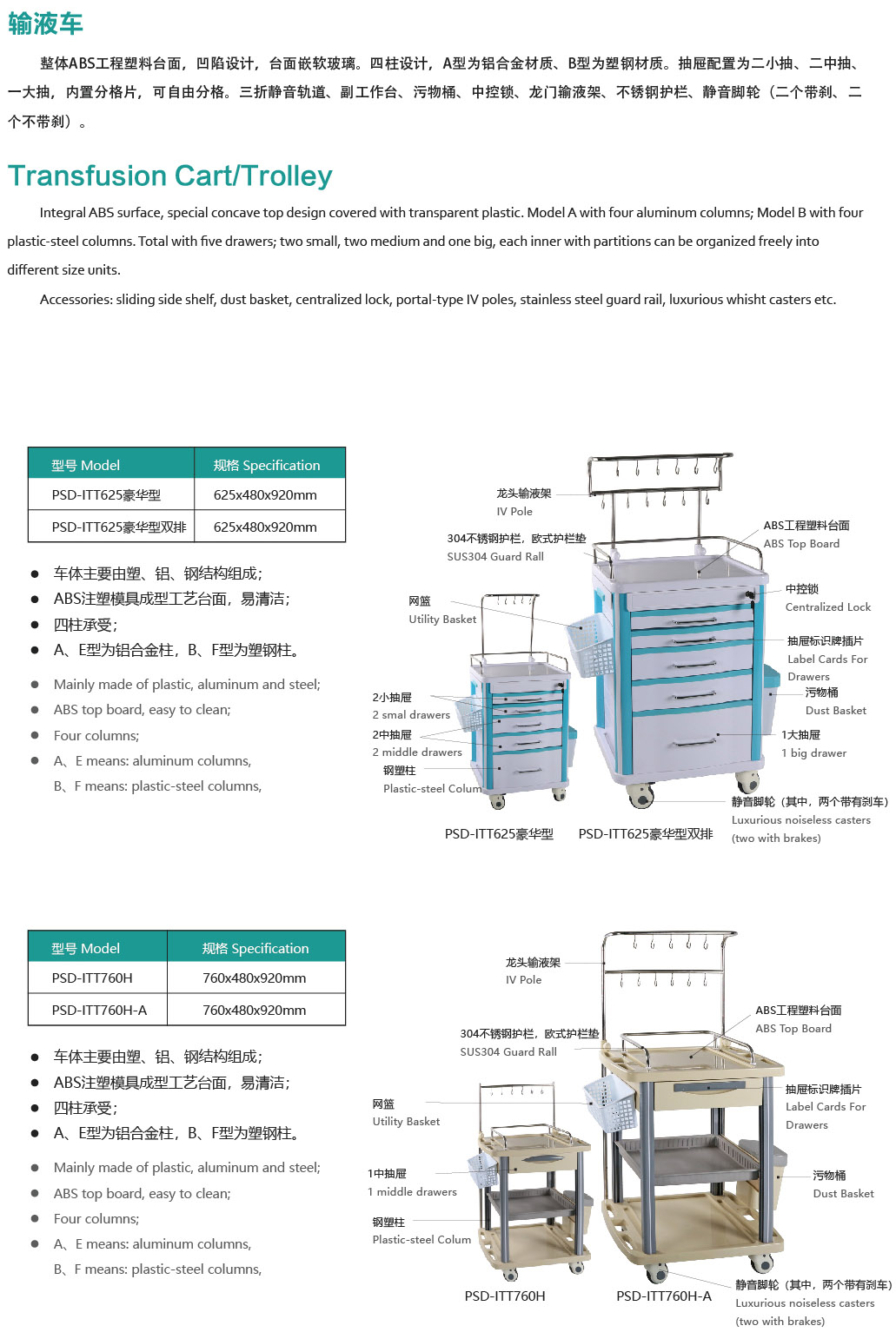 输液车

整体ABS工程塑料台面，凹陷设计，台面嵌软玻璃。四柱设计，A型为铝合金材质、B型为塑钢材质。抽屉配置为二小抽、二中抽、一大抽，内置分格片，可自由分格。三折静音轨道、副工作台、污物桶、中控锁、龙门输液架、不锈钢护栏、静音脚轮（二个带刹、二个不带刹）。

Transfusion Cart/Trolley

Integral ABS surface, special concave top design covered with transparent plastic. Model A with four aluminum columns; Model B with four plastic-steel columns. Total with five drawers; two small, two medium and one big, each inner with partitions can be organized freely into different size units.

Accessories: sliding side shelf, dust basket, centralized lock, portal-type IV poles, stainless steel guard rail, luxurious whisht casters etc.

| 型号 Model | 规格 Specification |
|---|---|
| PSD-ITT625豪华型 | 625x480x920mm |
| PSD-ITT625豪华型双排 | 625x480x920mm |

● 车体主要由塑、铝、钢结构组成；
● ABS注塑模具成型工艺台面，易清洁；
● 四柱承受；
● A、E型为铝合金柱，B、F型为塑钢柱。
● Mainly made of plastic, aluminum and steel;
● ABS top board, easy to clean;
● Four columns;
● A、E means: aluminum columns,
B、F means: plastic-steel columns,

龙头输液架
IV Pole
304不锈钢护栏，欧式护栏垫
SUS304 Guard Rall
网篮
Utility Basket
2小抽屉
2 smal drawers
2中抽屉
2 middle drawers
钢塑柱
Plastic-steel Colum
ABS工程塑料台面
ABS Top Board
中控锁
Centralized Lock
抽屉标识牌插片
Label Cards For Drawers
污物桶
Dust Basket
1大抽屉
1 big drawer
静音脚轮（其中，两个带有刹车）
Luxurious noiseless casters (two with brakes)
PSD-ITT625豪华型 PSD-ITT625豪华型双排

| 型号 Model | 规格 Specification |
|---|---|
| PSD-ITT760H | 760x480x920mm |
| PSD-ITT760H-A | 760x480x920mm |

● 车体主要由塑、铝、钢结构组成；
● ABS注塑模具成型工艺台面，易清洁；
● 四柱承受；
● A、E型为铝合金柱，B、F型为塑钢柱。
● Mainly made of plastic, aluminum and steel;
● ABS top board, easy to clean;
● Four columns;
● A、E means: aluminum columns,
B、F means: plastic-steel columns,

龙头输液架
IV Pole
304不锈钢护栏，欧式护栏垫
SUS304 Guard Rall
网篮
Utility Basket
1中抽屉
1 middle drawers
钢塑柱
Plastic-steel Colum
ABS工程塑料台面
ABS Top Board
抽屉标识牌插片
Label Cards For Drawers
污物桶
Dust Basket
静音脚轮（其中，两个带有刹车）
Luxurious noiseless casters (two with brakes)
PSD-ITT760H PSD-ITT760H-A